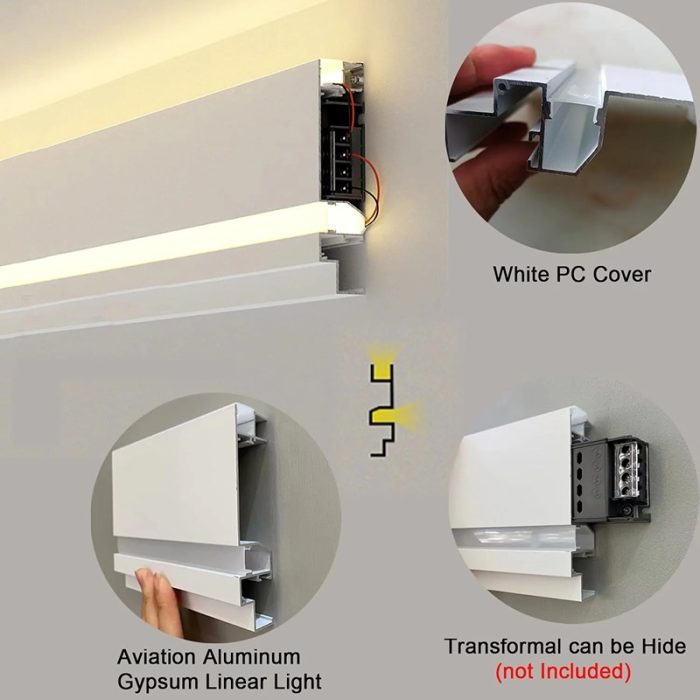 White PC Cover

Aviation Aluminum Gypsum Linear Light

Transformal can be Hide (not Included)