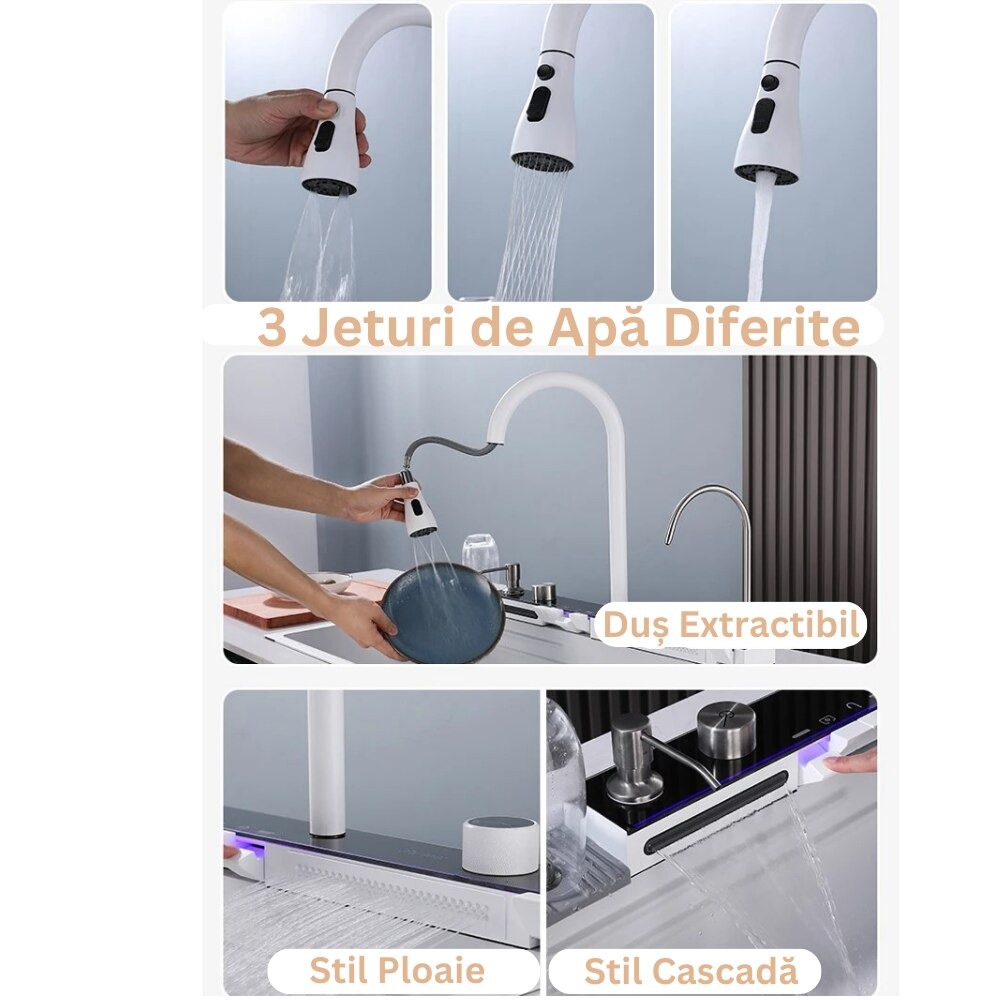 3 Jeturi de Apă Diferite

Duș Extractibil

Stil Ploaie

Stil Cascadă