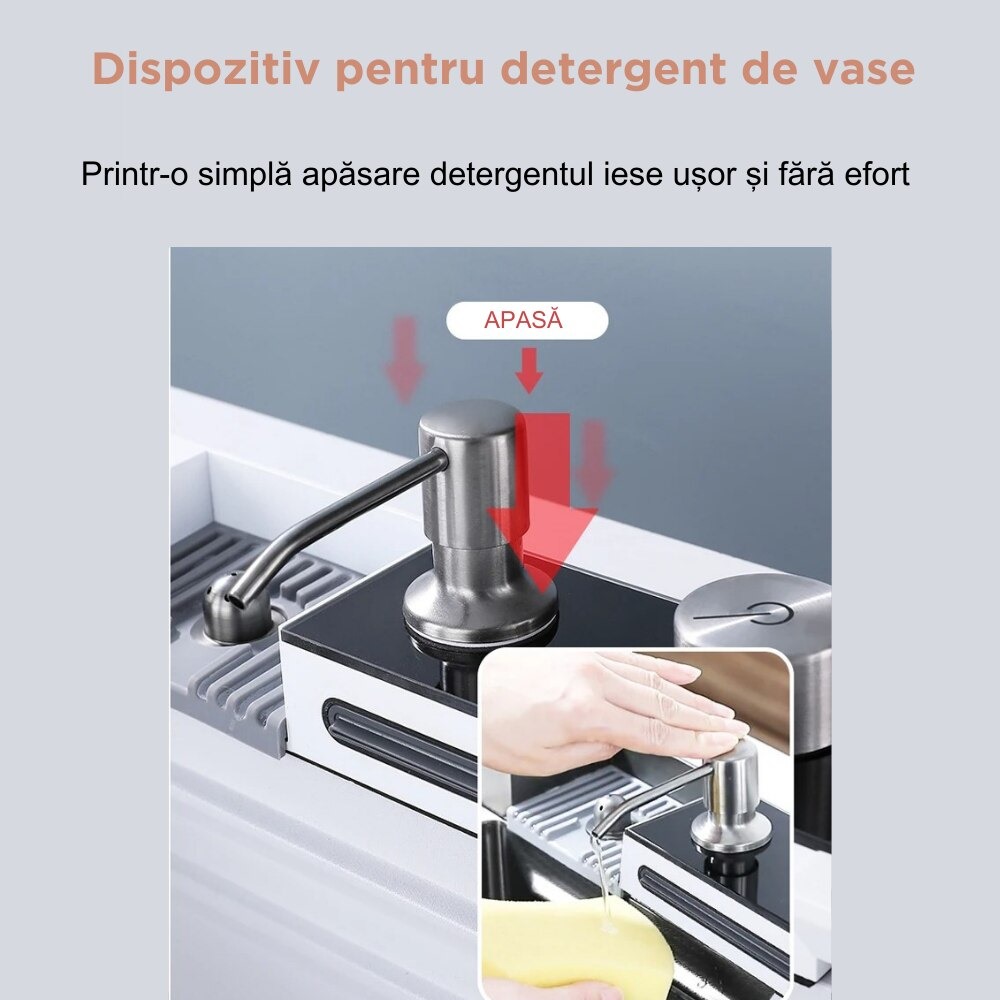 Dispozitiv pentru detergent de vase

Printr-o simplă apăsare detergentul iese ușor și fără efort

APASĂ